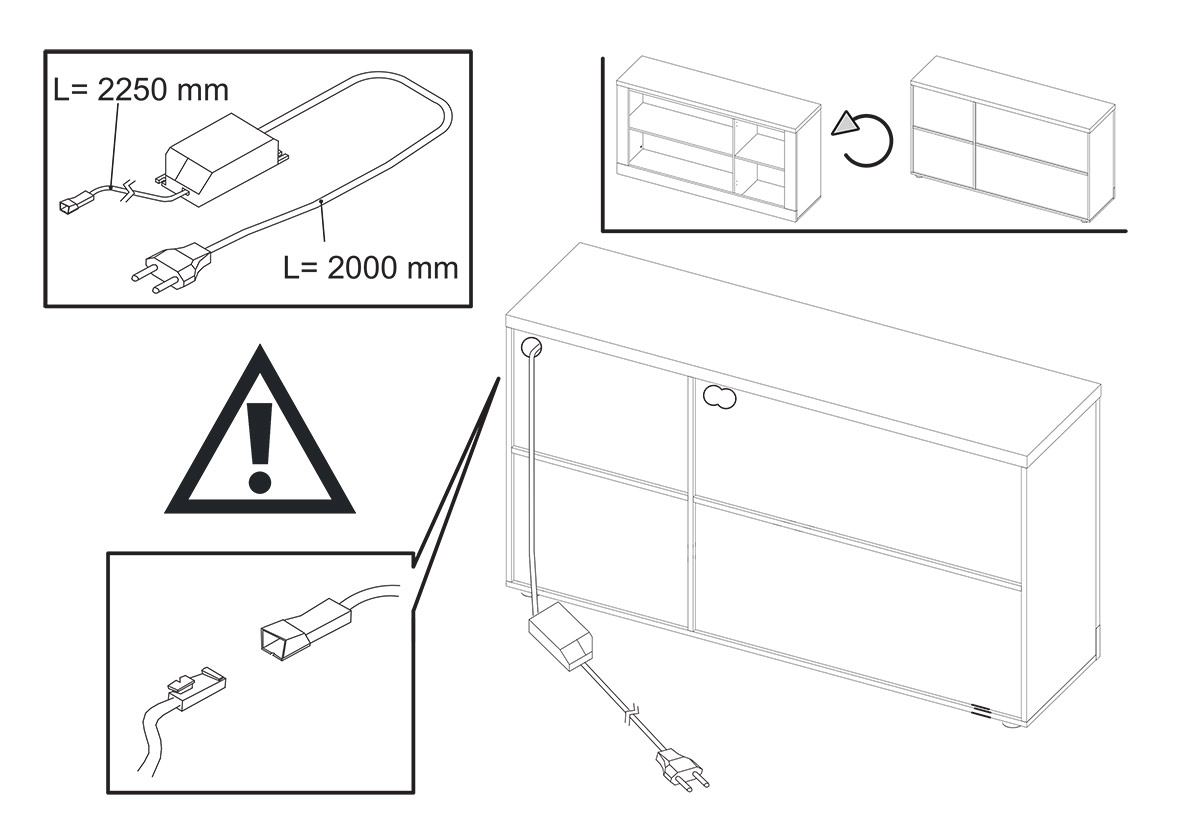 L= 2250 mm
L= 2000 mm